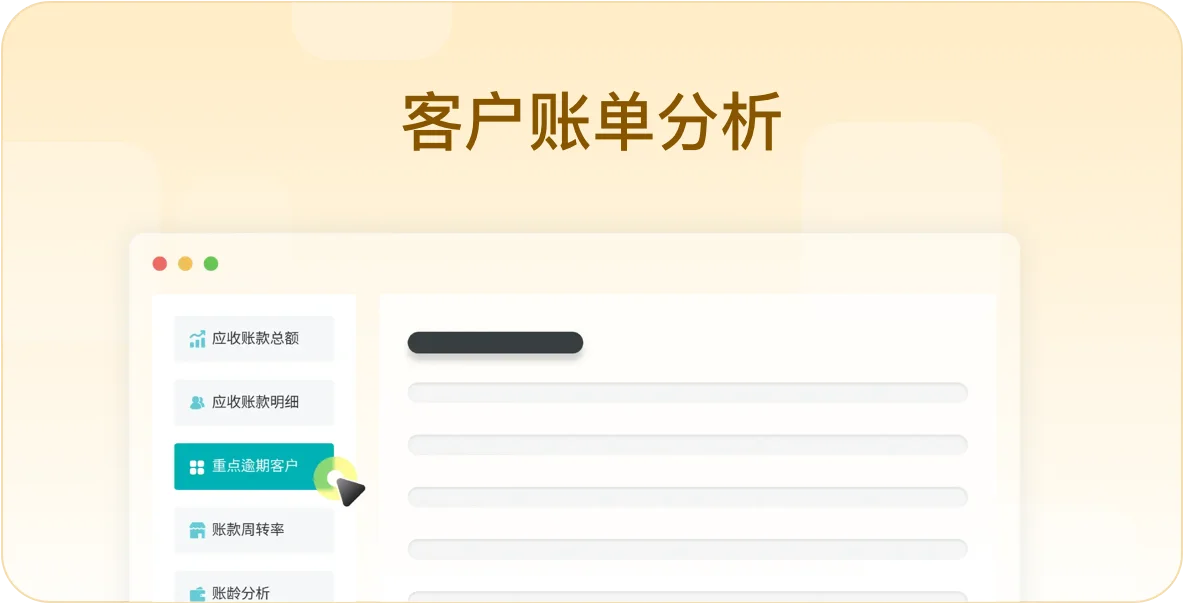 客户账单分析

应收账款总额

应收账款明细

重点逾期客户

账款周转率

账龄分析